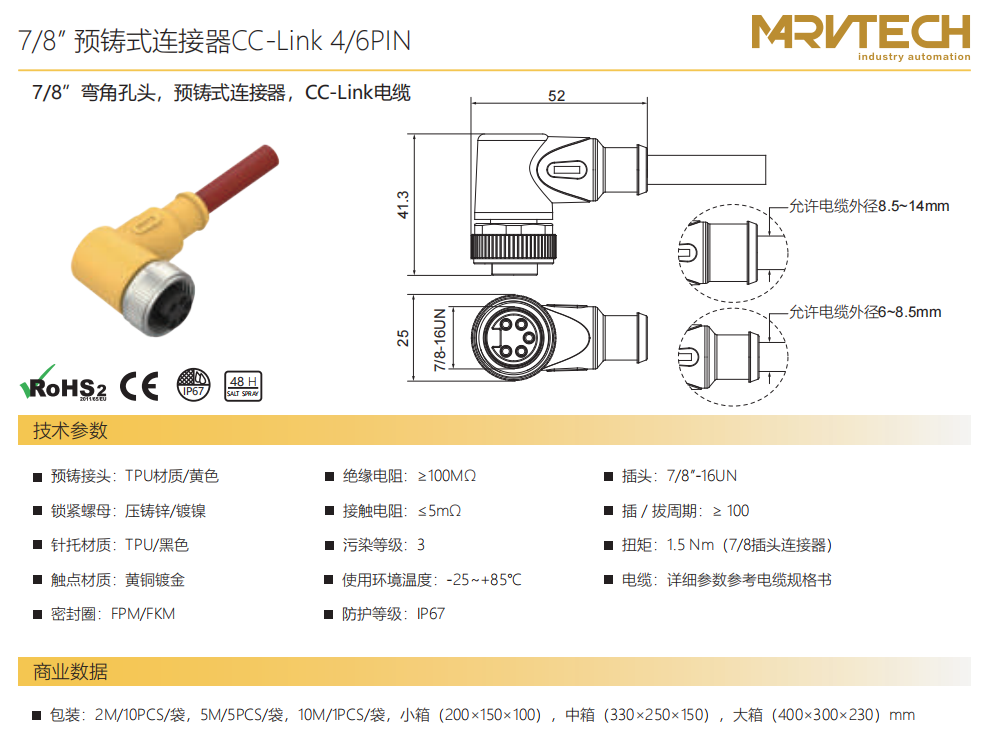 7/8″ 预铸式连接器CC-Link 4/6PIN

MARVTECH
industry automation

7/8″ 弯角孔头，预铸式连接器，CC-Link电缆

52

41.3

25

7/8-16UN

允许电缆外径8.5~14mm

允许电缆外径6~8.5mm

RoHS2 2011/65/EU CE IP67 48 H SALT SPRAY

技术参数

■ 预铸接头：TPU材质/黄色
■ 锁紧螺母：压铸锌/镀镍
■ 针托材质：TPU/黑色
■ 触点材质：黄铜镀金
■ 密封圈：FPM/FKM

■ 绝缘电阻：≥100MΩ
■ 接触电阻：≤5mΩ
■ 污染等级：3
■ 使用环境温度：-25~+85℃
■ 防护等级：IP67

■ 插头：7/8″-16UN
■ 插 / 拔周期：≥ 100
■ 扭矩：1.5 Nm（7/8插头连接器）
■ 电缆：详细参数参考电缆规格书

商业数据

■ 包装：2M/10PCS/袋，5M/5PCS/袋，10M/1PCS/袋，小箱（200×150×100），中箱（330×250×150），大箱（400×300×230）mm