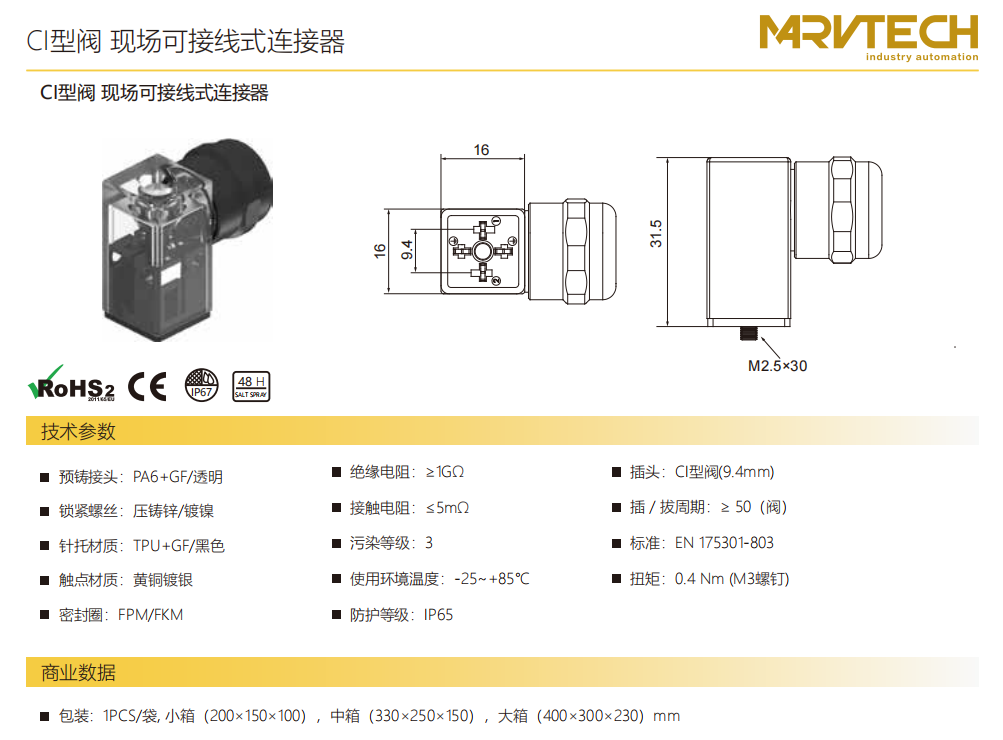 CI型阀 现场可接线式连接器

MARVTECH
industry automation

CI型阀 现场可接线式连接器

16
16
9.4
31.5
M2.5×30

RoHS2
2011/65/EU
CE
IP67
48 H
SALT SPRAY

技术参数

■ 预铸接头：PA6+GF/透明
■ 锁紧螺丝：压铸锌/镀镍
■ 针托材质：TPU+GF/黑色
■ 触点材质：黄铜镀银
■ 密封圈：FPM/FKM

■ 绝缘电阻：≥1GΩ
■ 接触电阻：≤5mΩ
■ 污染等级：3
■ 使用环境温度：-25~+85℃
■ 防护等级：IP65

■ 插头：CI型阀(9.4mm)
■ 插 / 拔周期：≥ 50（阀）
■ 标准：EN 175301-803
■ 扭矩：0.4 Nm (M3螺钉)

商业数据

■ 包装：1PCS/袋, 小箱（200×150×100），中箱（330×250×150），大箱（400×300×230）mm