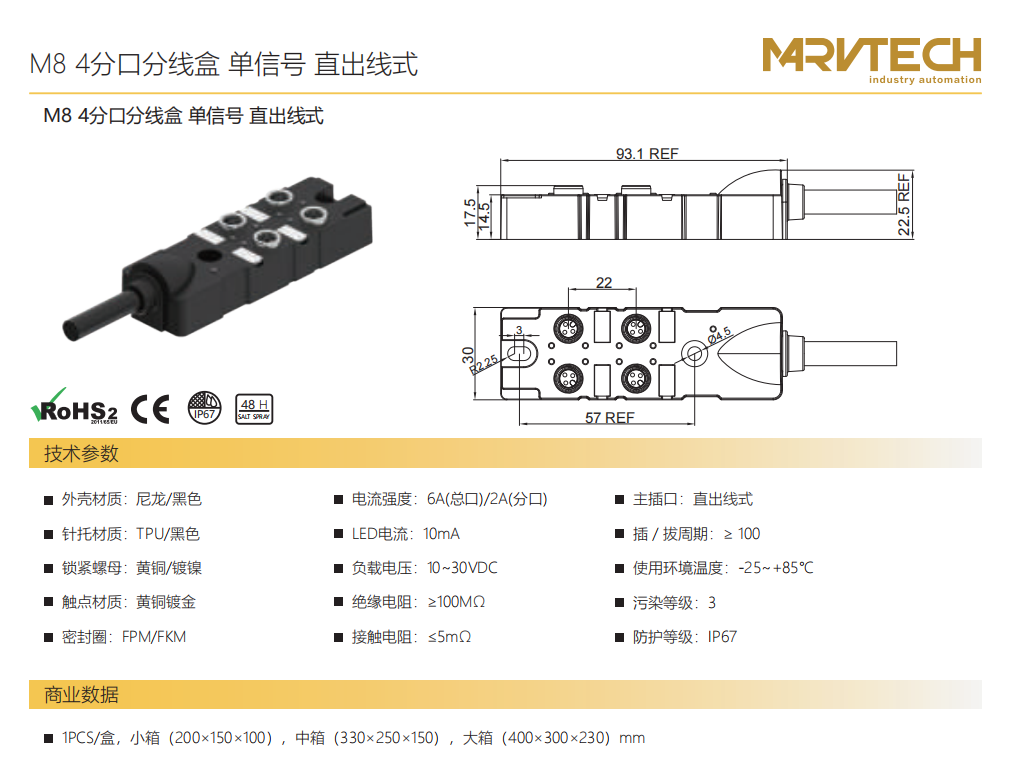 M8 4分口分线盒 单信号 直出线式

MARVTECH
industry automation

M8 4分口分线盒 单信号 直出线式

93.1 REF
17.5
14.5
22.5 REF
22
3
30
R2.25
Ø4.5
57 REF

RoHS2
2011/65/EU
CE
IP67
48 H
SALT SPRAY

技术参数

■ 外壳材质：尼龙/黑色
■ 针托材质：TPU/黑色
■ 锁紧螺母：黄铜/镀镍
■ 触点材质：黄铜镀金
■ 密封圈：FPM/FKM

■ 电流强度：6A(总口)/2A(分口)
■ LED电流：10mA
■ 负载电压：10~30VDC
■ 绝缘电阻：≥100MΩ
■ 接触电阻：≤5mΩ

■ 主插口：直出线式
■ 插 / 拔周期：≥ 100
■ 使用环境温度：-25~+85℃
■ 污染等级：3
■ 防护等级：IP67

商业数据

■ 1PCS/盒，小箱（200×150×100），中箱（330×250×150），大箱（400×300×230）mm