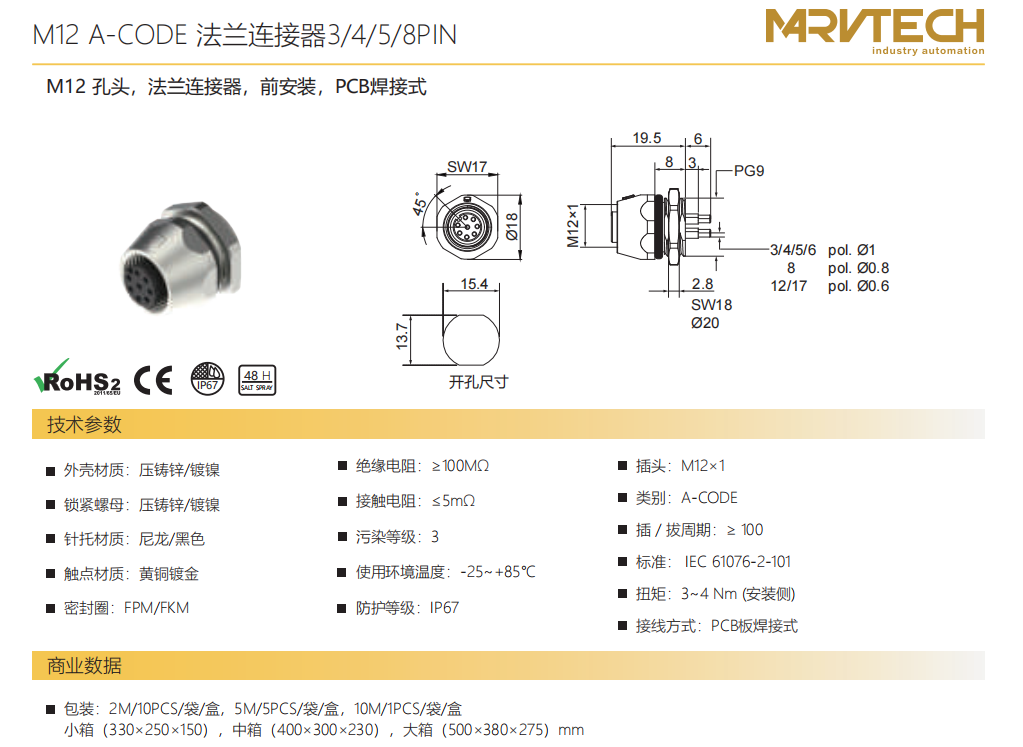 M12 A-CODE 法兰连接器3/4/5/8PIN

MARVTECH
industry automation

M12 孔头，法兰连接器，前安装，PCB焊接式

SW17
45°
Ø18
15.4
13.7
开孔尺寸

19.5
6
8
3
PG9
M12×1
3/4/5/6 pol. Ø1
8 pol. Ø0.8
12/17 pol. Ø0.6
2.8
SW18
Ø20

RoHS2
2011/65/EU
CE
IP67
48 H
SALT SPRAY

技术参数

■ 外壳材质：压铸锌/镀镍
■ 锁紧螺母：压铸锌/镀镍
■ 针托材质：尼龙/黑色
■ 触点材质：黄铜镀金
■ 密封圈：FPM/FKM

■ 绝缘电阻：≥100MΩ
■ 接触电阻：≤5mΩ
■ 污染等级：3
■ 使用环境温度：-25~+85℃
■ 防护等级：IP67

■ 插头：M12×1
■ 类别：A-CODE
■ 插 / 拔周期：≥ 100
■ 标准：IEC 61076-2-101
■ 扭矩：3~4 Nm (安装侧)
■ 接线方式：PCB板焊接式

商业数据

■ 包装：2M/10PCS/袋/盒，5M/5PCS/袋/盒，10M/1PCS/袋/盒
小箱（330×250×150），中箱（400×300×230），大箱（500×380×275）mm