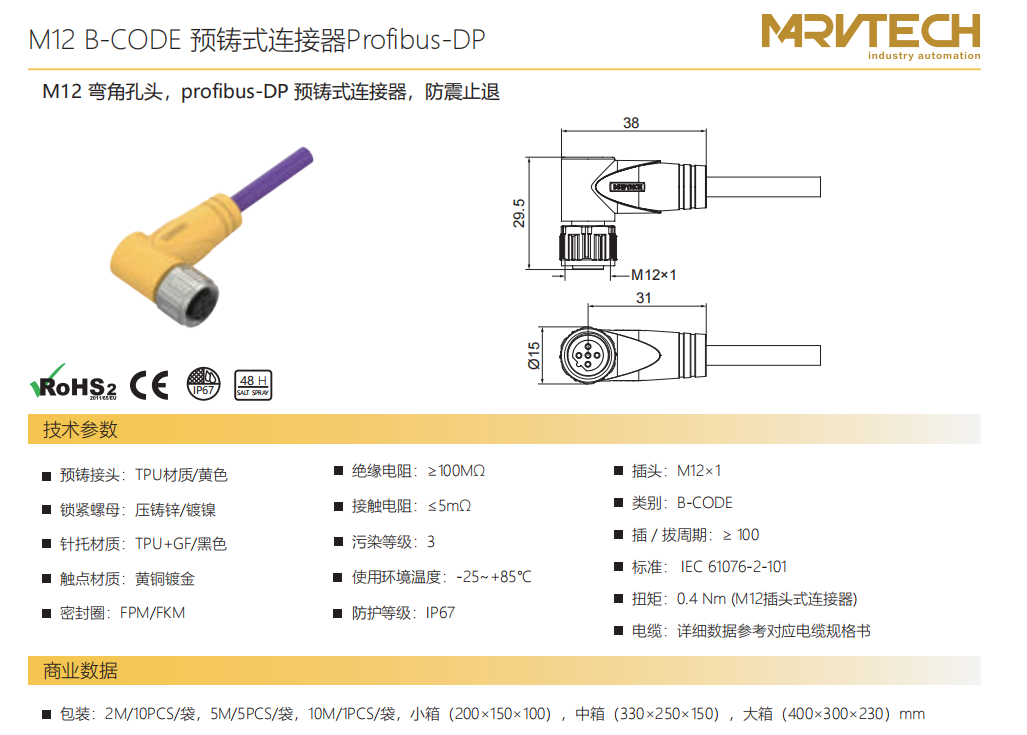 M12 B-CODE 预铸式连接器Profibus-DP

MRVTECH
industry automation

M12 弯角孔头，profibus-DP 预铸式连接器，防震止退

38

29.5

M12×1

31

Ø15

RoHS2
2011/65/EU

CE

IP67

48 H
SALT SPRAY

技术参数

■ 预铸接头：TPU材质/黄色
■ 锁紧螺母：压铸锌/镀镍
■ 针托材质：TPU+GF/黑色
■ 触点材质：黄铜镀金
■ 密封圈：FPM/FKM

■ 绝缘电阻：≥100MΩ
■ 接触电阻：≤5mΩ
■ 污染等级：3
■ 使用环境温度：-25~+85℃
■ 防护等级：IP67

■ 插头：M12×1
■ 类别：B-CODE
■ 插 / 拔周期：≥ 100
■ 标准： IEC 61076-2-101
■ 扭矩：0.4 Nm (M12插头式连接器)
■ 电缆：详细数据参考对应电缆规格书

商业数据

■ 包装：2M/10PCS/袋，5M/5PCS/袋，10M/1PCS/袋，小箱（200×150×100），中箱（330×250×150），大箱（400×300×230）mm