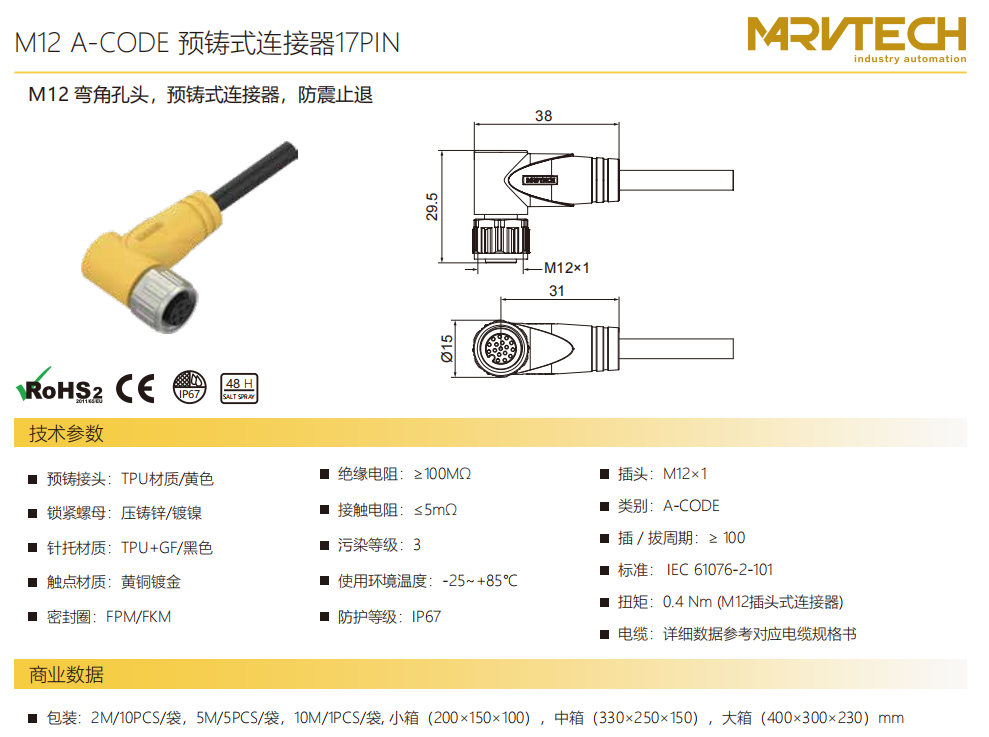 M12 A-CODE 预铸式连接器17PIN

MRVTECH
industry automation

M12 弯角孔头，预铸式连接器，防震止退

38

29.5

MRVTECH

M12×1

31

Ø15

RoHS2 2011/65/EU

CE

IP67

48 H SALT SPRAY

技术参数

■ 预铸接头：TPU材质/黄色

■ 锁紧螺母：压铸锌/镀镍

■ 针托材质：TPU+GF/黑色

■ 触点材质：黄铜镀金

■ 密封圈：FPM/FKM

■ 绝缘电阻：≥100MΩ

■ 接触电阻：≤5mΩ

■ 污染等级：3

■ 使用环境温度：-25~+85℃

■ 防护等级：IP67

■ 插头：M12×1

■ 类别：A-CODE

■ 插 / 拔周期：≥ 100

■ 标准： IEC 61076-2-101

■ 扭矩：0.4 Nm (M12插头式连接器)

■ 电缆：详细数据参考对应电缆规格书

商业数据

■ 包装：2M/10PCS/袋，5M/5PCS/袋，10M/1PCS/袋, 小箱（200×150×100），中箱（330×250×150），大箱（400×300×230）mm