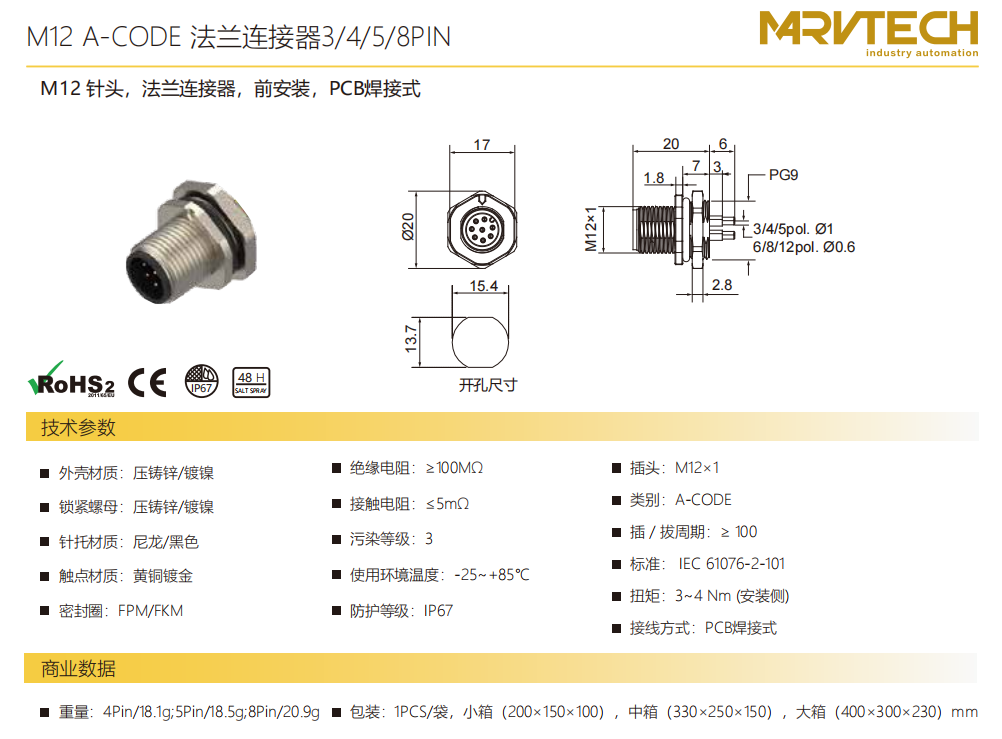 M12 A-CODE 法兰连接器3/4/5/8PIN

MRVTECH
industry automation

M12 针头，法兰连接器，前安装，PCB焊接式

17
Ø20
15.4
13.7
开孔尺寸

20
6
7
3
1.8
PG9
M12×1
3/4/5pol. Ø1
6/8/12pol. Ø0.6
2.8

RoHS2 2011/65/EU
CE
IP67
48 H SALT SPRAY

技术参数

■ 外壳材质：压铸锌/镀镍
■ 锁紧螺母：压铸锌/镀镍
■ 针托材质：尼龙/黑色
■ 触点材质：黄铜镀金
■ 密封圈：FPM/FKM

■ 绝缘电阻：≥100MΩ
■ 接触电阻：≤5mΩ
■ 污染等级：3
■ 使用环境温度：-25~+85℃
■ 防护等级：IP67

■ 插头：M12×1
■ 类别：A-CODE
■ 插 / 拔周期：≥ 100
■ 标准： IEC 61076-2-101
■ 扭矩：3~4 Nm (安装侧)
■ 接线方式：PCB焊接式

商业数据

■ 重量：4Pin/18.1g;5Pin/18.5g;8Pin/20.9g ■ 包装：1PCS/袋，小箱（200×150×100），中箱（330×250×150），大箱（400×300×230）mm