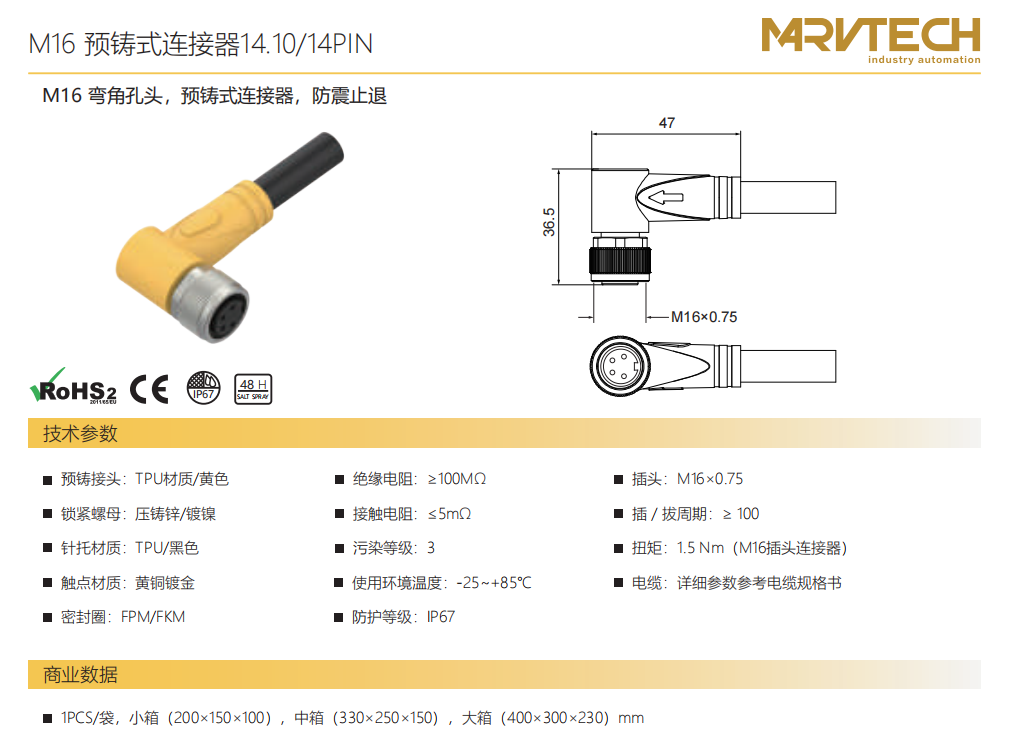 M16 预铸式连接器14.10/14PIN

MRVTECH
industry automation

M16 弯角孔头，预铸式连接器，防震止退

47

36.5

M16×0.75

RoHS2
2011/65/EU
CE
IP67
48 H
SALT SPRAY

技术参数

■ 预铸接头：TPU材质/黄色
■ 锁紧螺母：压铸锌/镀镍
■ 针托材质：TPU/黑色
■ 触点材质：黄铜镀金
■ 密封圈：FPM/FKM

■ 绝缘电阻：≥100MΩ
■ 接触电阻：≤5mΩ
■ 污染等级：3
■ 使用环境温度：-25~+85℃
■ 防护等级：IP67

■ 插头：M16×0.75
■ 插 / 拔周期：≥ 100
■ 扭矩：1.5 Nm（M16插头连接器）
■ 电缆：详细参数参考电缆规格书

商业数据

■ 1PCS/袋，小箱（200×150×100），中箱（330×250×150），大箱（400×300×230）mm