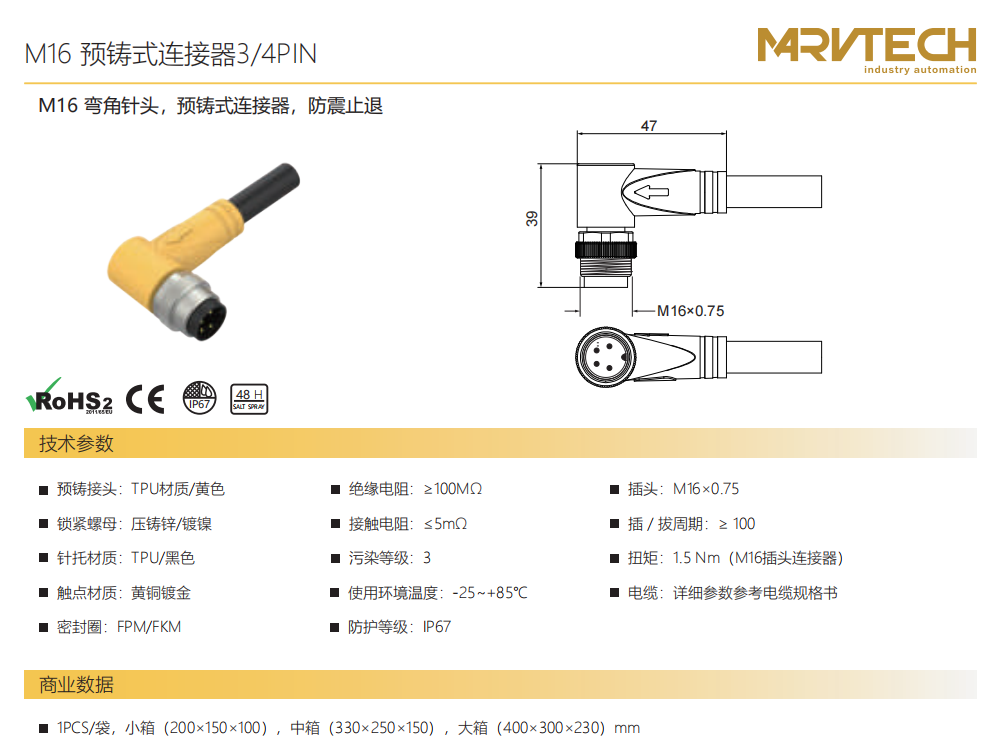 M16 预铸式连接器3/4PIN

MARVTECH
industry automation

M16 弯角针头，预铸式连接器，防震止退

47

39

M16×0.75

RoHS2
2011/65/EU

CE

IP67

48 H
SALT SPRAY

技术参数

■ 预铸接头：TPU材质/黄色

■ 锁紧螺母：压铸锌/镀镍

■ 针托材质：TPU/黑色

■ 触点材质：黄铜镀金

■ 密封圈：FPM/FKM

■ 绝缘电阻：≥100MΩ

■ 接触电阻：≤5mΩ

■ 污染等级：3

■ 使用环境温度：-25~+85℃

■ 防护等级：IP67

■ 插头：M16×0.75

■ 插 / 拔周期：≥ 100

■ 扭矩：1.5 Nm（M16插头连接器）

■ 电缆：详细参数参考电缆规格书

商业数据

■ 1PCS/袋，小箱（200×150×100），中箱（330×250×150），大箱（400×300×230）mm