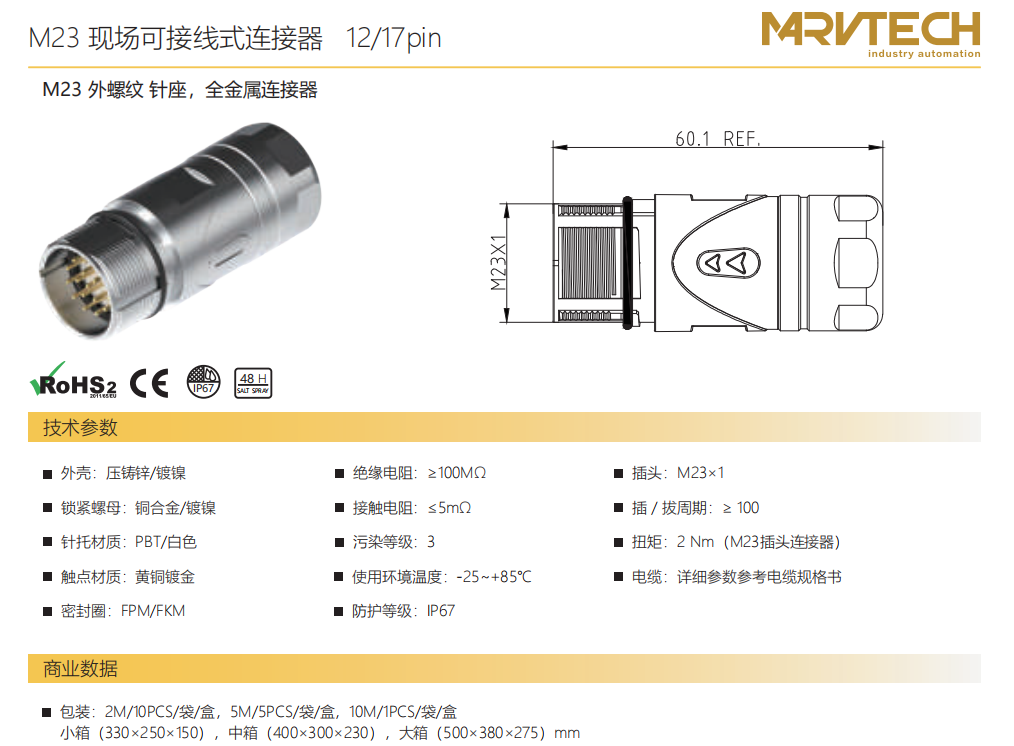 M23 现场可接线式连接器 12/17pin

MARVTECH
industry automation

M23 外螺纹 针座，全金属连接器

60.1 REF.

M23X1

RoHS2 2011/65/EU

CE

IP67

48 H
SALT SPRAY

技术参数

■ 外壳：压铸锌/镀镍

■ 锁紧螺母：铜合金/镀镍

■ 针托材质：PBT/白色

■ 触点材质：黄铜镀金

■ 密封圈：FPM/FKM

■ 绝缘电阻：≥100MΩ

■ 接触电阻：≤5mΩ

■ 污染等级：3

■ 使用环境温度：-25~+85℃

■ 防护等级：IP67

■ 插头：M23×1

■ 插 / 拔周期：≥ 100

■ 扭矩：2 Nm（M23插头连接器）

■ 电缆：详细参数参考电缆规格书

商业数据

■ 包装：2M/10PCS/袋/盒，5M/5PCS/袋/盒，10M/1PCS/袋/盒
小箱（330×250×150），中箱（400×300×230），大箱（500×380×275）mm