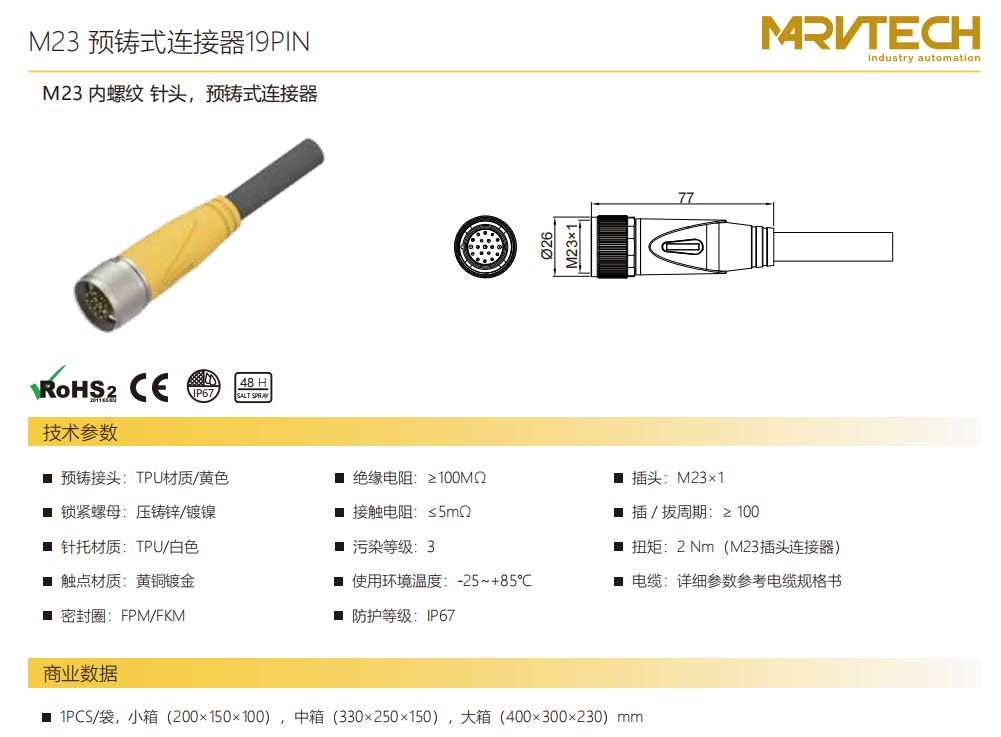 M23 预铸式连接器19PIN

MARVTECH
industry automation

M23 内螺纹 针头，预铸式连接器

77
Ø26
M23×1

RoHS2
2011/65/EU
CE
IP67
48 H
SALT SPRAY

技术参数

■ 预铸接头：TPU材质/黄色
■ 锁紧螺母：压铸锌/镀镍
■ 针托材质：TPU/白色
■ 触点材质：黄铜镀金
■ 密封圈：FPM/FKM

■ 绝缘电阻：≥100MΩ
■ 接触电阻：≤5mΩ
■ 污染等级：3
■ 使用环境温度：-25~+85℃
■ 防护等级：IP67

■ 插头：M23×1
■ 插 / 拔周期：≥ 100
■ 扭矩：2 Nm（M23插头连接器）
■ 电缆：详细参数参考电缆规格书

商业数据

■ 1PCS/袋，小箱（200×150×100），中箱（330×250×150），大箱（400×300×230）mm