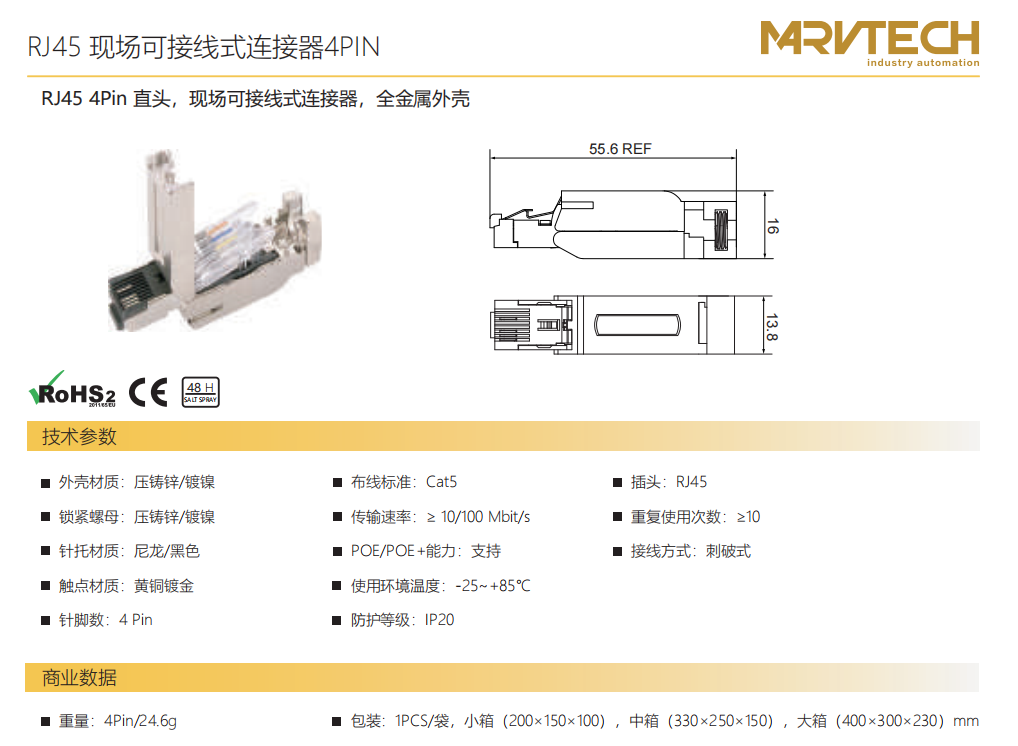 RJ45 现场可接线式连接器4PIN

MARVTECH
industry automation

RJ45 4Pin 直头，现场可接线式连接器，全金属外壳

55.6 REF

16

13.8

RoHS2
2011/65/EU

CE

48 H
SALT SPRAY

技术参数

■ 外壳材质：压铸锌/镀镍

■ 锁紧螺母：压铸锌/镀镍

■ 针托材质：尼龙/黑色

■ 触点材质：黄铜镀金

■ 针脚数：4 Pin

■ 布线标准：Cat5

■ 传输速率：≥ 10/100 Mbit/s

■ POE/POE+能力：支持

■ 使用环境温度：-25~+85℃

■ 防护等级：IP20

■ 插头：RJ45

■ 重复使用次数：≥10

■ 接线方式：刺破式

商业数据

■ 重量：4Pin/24.6g

■ 包装：1PCS/袋，小箱（200×150×100），中箱（330×250×150），大箱（400×300×230）mm