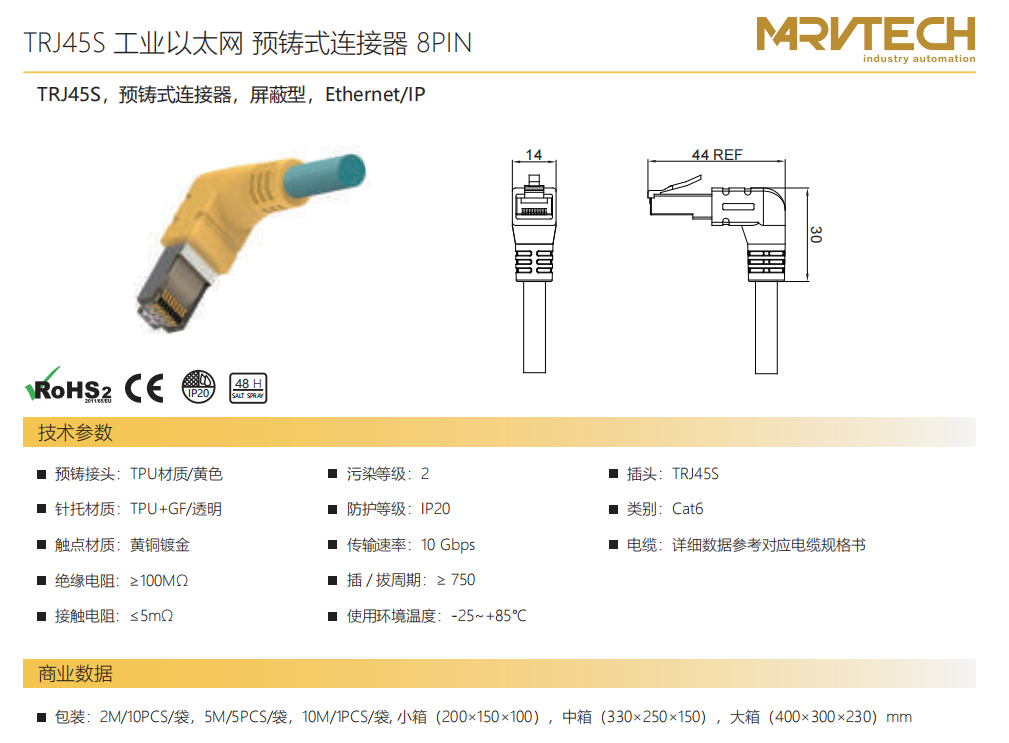 TRJ45S 工业以太网 预铸式连接器 8PIN

MARVTECH
industry automation

TRJ45S，预铸式连接器，屏蔽型，Ethernet/IP

14

44 REF

30

RoHS2 2011/65/EU

CE

IP20

48 H SALT SPRAY

技术参数

■ 预铸接头：TPU材质/黄色

■ 针托材质：TPU+GF/透明

■ 触点材质：黄铜镀金

■ 绝缘电阻：≥100MΩ

■ 接触电阻：≤5mΩ

■ 污染等级：2

■ 防护等级：IP20

■ 传输速率：10 Gbps

■ 插 / 拔周期：≥ 750

■ 使用环境温度：-25~+85℃

■ 插头：TRJ45S

■ 类别：Cat6

■ 电缆：详细数据参考对应电缆规格书

商业数据

■ 包装：2M/10PCS/袋，5M/5PCS/袋，10M/1PCS/袋, 小箱（200×150×100），中箱（330×250×150），大箱（400×300×230）mm