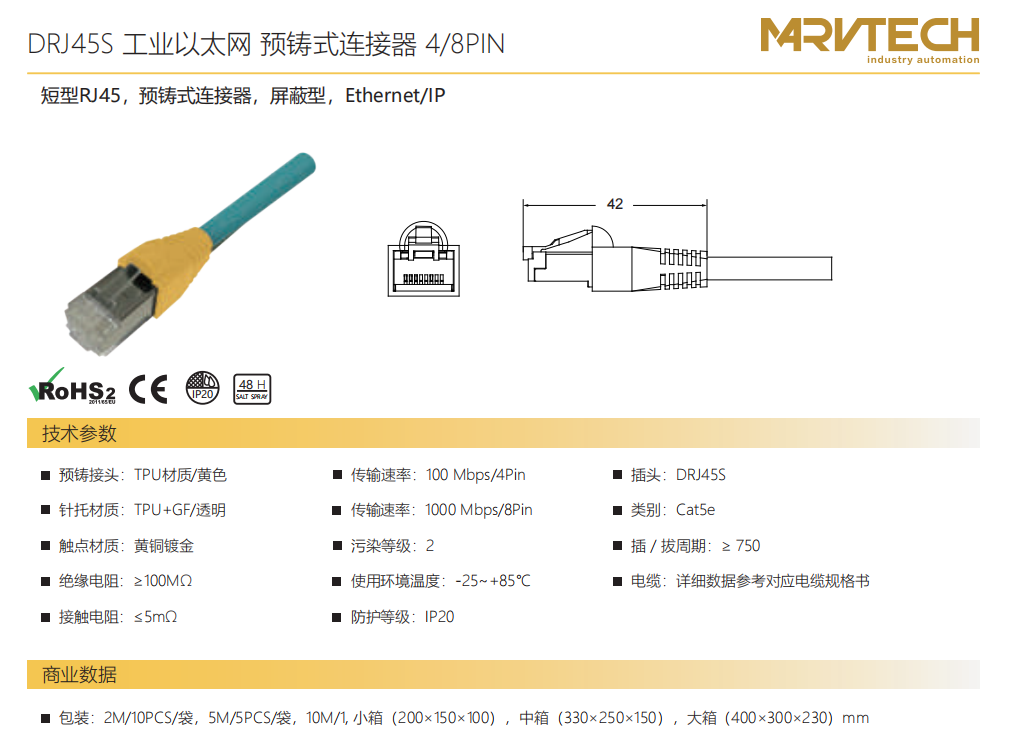 DRJ45S 工业以太网 预铸式连接器 4/8PIN

MRVTECH
industry automation

短型RJ45，预铸式连接器，屏蔽型，Ethernet/IP

42

RoHS2 2011/65/EU CE IP20 48 H SALT SPRAY

技术参数

■ 预铸接头：TPU材质/黄色
■ 针托材质：TPU+GF/透明
■ 触点材质：黄铜镀金
■ 绝缘电阻：≥100MΩ
■ 接触电阻：≤5mΩ

■ 传输速率：100 Mbps/4Pin
■ 传输速率：1000 Mbps/8Pin
■ 污染等级：2
■ 使用环境温度：-25~+85℃
■ 防护等级：IP20

■ 插头：DRJ45S
■ 类别：Cat5e
■ 插 / 拔周期：≥ 750
■ 电缆：详细数据参考对应电缆规格书

商业数据

■ 包装：2M/10PCS/袋，5M/5PCS/袋，10M/1, 小箱（200×150×100），中箱（330×250×150），大箱（400×300×230）mm