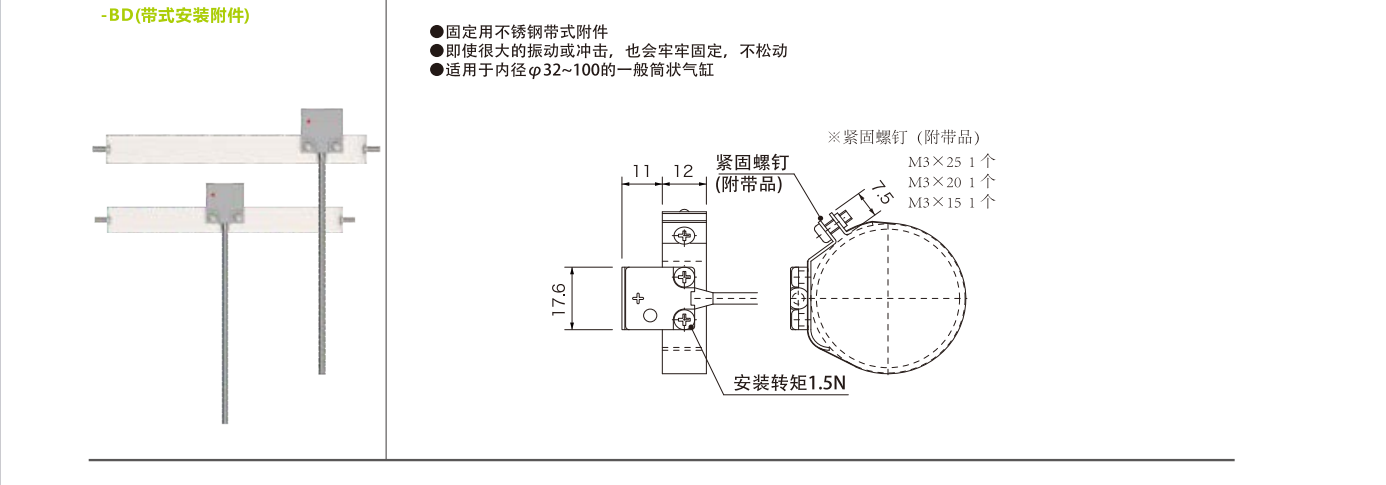 -BD(带式安装附件)

●固定用不锈钢带式附件
●即使很大的振动或冲击，也会牢牢固定，不松动
●适用于内径$\varphi$32~100的一般筒状气缸

※紧固螺钉（附带品）
M3×25 1个
M3×20 1个
M3×15 1个

11
12
紧固螺钉
(附带品)
7.5
17.6
安装转矩1.5N