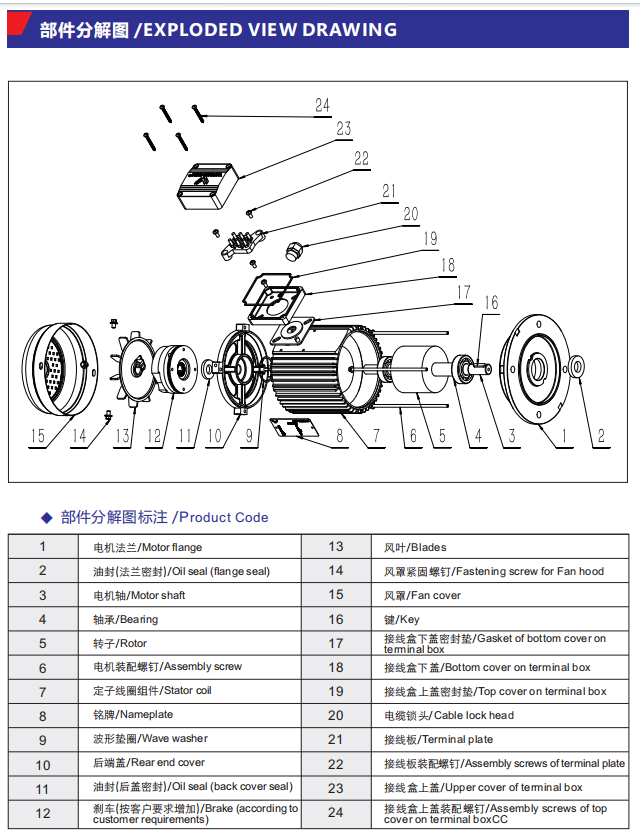 部件分解图 /EXPLODED VIEW DRAWING

24
23
22
21
20
19
18
17
16
15 14 13 12 11 10 9 8 7 6 5 4 3 1 2

◆ 部件分解图标注 /Product Code

| 1 | 电机法兰/Motor flange | 13 | 风叶/Blades |
|---|---|---|---|
| 2 | 油封(法兰密封)/Oil seal (flange seal) | 14 | 风罩紧固螺钉/Fastening screw for Fan hood |
| 3 | 电机轴/Motor shaft | 15 | 风罩/Fan cover |
| 4 | 轴承/Bearing | 16 | 键/Key |
| 5 | 转子/Rotor | 17 | 接线盒下盖密封垫/Gasket of bottom cover on terminal box |
| 6 | 电机装配螺钉/Assembly screw | 18 | 接线盒下盖/Bottom cover on terminal box |
| 7 | 定子线圈组件/Stator coil | 19 | 接线盒上盖密封垫/Top cover on terminal box |
| 8 | 铭牌/Nameplate | 20 | 电缆锁头/Cable lock head |
| 9 | 波形垫圈/Wave washer | 21 | 接线板/Terminal plate |
| 10 | 后端盖/Rear end cover | 22 | 接线板装配螺钉/Assembly screws of terminal plate |
| 11 | 油封(后盖密封)/Oil seal (back cover seal) | 23 | 接线盒上盖/Upper cover of terminal box |
| 12 | 刹车(按客户要求增加)/Brake (according to customer requirements) | 24 | 接线盒上盖装配螺钉/Assembly screws of top cover on terminal boxCC |