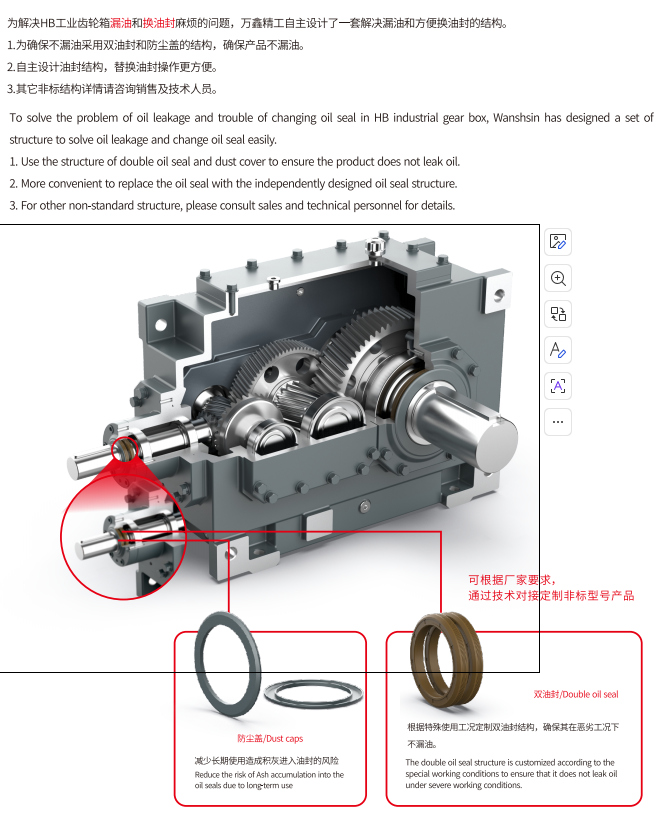 为解决HB工业齿轮箱漏油和换油封麻烦的问题，万鑫精工自主设计了一套解决漏油和方便换油封的结构。

1.为确保不漏油采用双油封和防尘盖的结构，确保产品不漏油。

2.自主设计油封结构，替换油封操作更方便。

3.其它非标结构详情请咨询销售及技术人员。

To solve the problem of oil leakage and trouble of changing oil seal in HB industrial gear box, Wanshsin has designed a set of structure to solve oil leakage and change oil seal easily.

1. Use the structure of double oil seal and dust cover to ensure the product does not leak oil.

2. More convenient to replace the oil seal with the independently designed oil seal structure.

3. For other non-standard structure, please consult sales and technical personnel for details.

可根据厂家要求，
通过技术对接定制非标型号产品

防尘盖/Dust caps

减少长期使用造成积灰进入油封的风险
Reduce the risk of Ash accumulation into the oil seals due to long-term use

双油封/Double oil seal

根据特殊使用工况定制双油封结构，确保其在恶劣工况下不漏油。

The double oil seal structure is customized according to the special working conditions to ensure that it does not leak oil under severe working conditions.