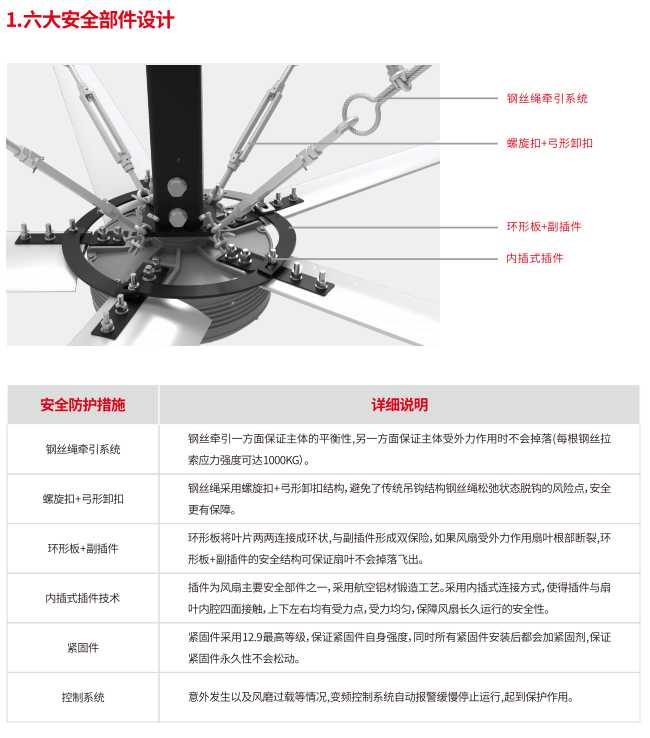 1.六大安全部件设计

钢丝绳牵引系统
螺旋扣+弓形卸扣
环形板+副插件
内插式插件

| 安全防护措施 | 详细说明 |
|---|---|
| 钢丝绳牵引系统 | 钢丝牵引一方面保证主体的平衡性，另一方面保证主体受外力作用时不会掉落(每根钢丝拉索应力强度可达1000KG)。 |
| 螺旋扣+弓形卸扣 | 钢丝绳采用螺旋扣+弓形卸扣结构，避免了传统吊钩结构钢丝绳松弛状态脱钩的风险点，安全更有保障。 |
| 环形板+副插件 | 环形板将叶片两两连接成环状，与副插件形成双保险，如果风扇受外力作用扇叶根部断裂，环形板+副插件的安全结构可保证扇叶不会掉落飞出。 |
| 内插式插件技术 | 插件为风扇主要安全部件之一，采用航空铝材锻造工艺。采用内插式连接方式，使得插件与扇叶内腔四面接触，上下左右均有受力点，受力均匀，保障风扇长久运行的安全性。 |
| 紧固件 | 紧固件采用12.9最高等级，保证紧固件自身强度，同时所有紧固件安装后都会加紧固剂，保证紧固件永久性不会松动。 |
| 控制系统 | 意外发生以及风磨过载等情况，变频控制系统自动报警缓慢停止运行，起到保护作用。 |