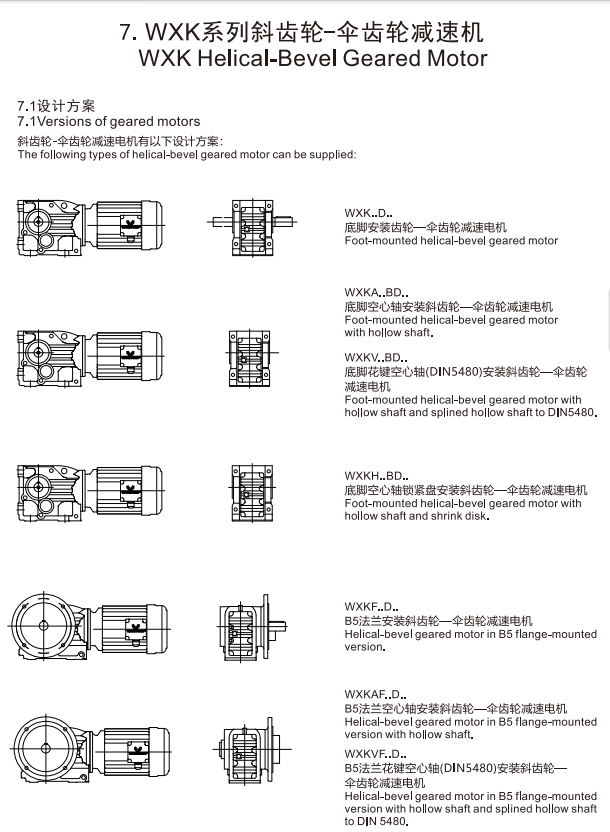 7. WXK系列斜齿轮-伞齿轮减速机
WXK Helical-Bevel Geared Motor

7.1设计方案
7.1Versions of geared motors
斜齿轮-伞齿轮减速电机有以下设计方案:
The following types of helical-bevel geared motor can be supplied:

WXK..D..
底脚安装齿轮—伞齿轮减速电机
Foot-mounted helical-bevel geared motor

WXKA..BD..
底脚空心轴安装斜齿轮—伞齿轮减速电机
Foot-mounted helical-bevel geared motor with hollow shaft.

WXKV..BD..
底脚花键空心轴(DIN5480)安装斜齿轮—伞齿轮减速电机
Foot-mounted helical-bevel geared motor with hollow shaft and splined hollow shaft to DIN5480.

WXKH..BD..
底脚空心轴锁紧盘安装斜齿轮—伞齿轮减速电机
Foot-mounted helical-bevel geared motor with hollow shaft and shrink disk.

WXKF..D..
B5法兰安装斜齿轮—伞齿轮减速电机
Helical-bevel geared motor in B5 flange-mounted version.

WXKAF..D..
B5法兰空心轴安装斜齿轮—伞齿轮减速电机
Helical-bevel geared motor in B5 flange-mounted version with hollow shaft.

WXKVF..D..
B5法兰花键空心轴(DIN5480)安装斜齿轮—伞齿轮减速电机
Helical-bevel geared motor in B5 flange-mounted version with hollow shaft and splined hollow shaft to DIN 5480.