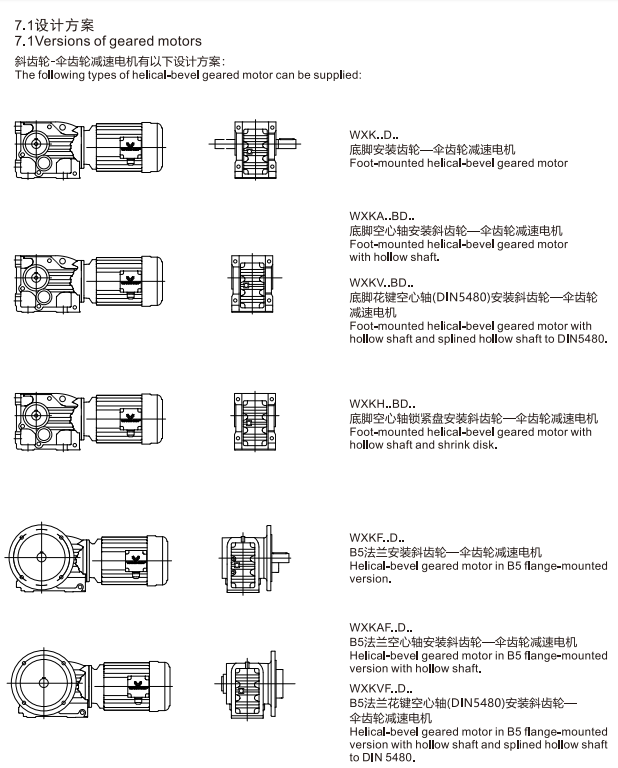 7.1设计方案
7.1Versions of geared motors
斜齿轮-伞齿轮减速电机有以下设计方案:
The following types of helical-bevel geared motor can be supplied:

WXK..D..
底脚安装齿轮—伞齿轮减速电机
Foot-mounted helical-bevel geared motor

WXKA..BD..
底脚空心轴安装斜齿轮—伞齿轮减速电机
Foot-mounted helical-bevel geared motor with hollow shaft.

WXKV..BD..
底脚花键空心轴(DIN5480)安装斜齿轮—伞齿轮减速电机
Foot-mounted helical-bevel geared motor with hollow shaft and splined hollow shaft to DIN5480.

WXKH..BD..
底脚空心轴锁紧盘安装斜齿轮—伞齿轮减速电机
Foot-mounted helical-bevel geared motor with hollow shaft and shrink disk.

WXKF..D..
B5法兰安装斜齿轮—伞齿轮减速电机
Helical-bevel geared motor in B5 flange-mounted version.

WXKAF..D..
B5法兰空心轴安装斜齿轮—伞齿轮减速电机
Helical-bevel geared motor in B5 flange-mounted version with hollow shaft.

WXKVF..D..
B5法兰花键空心轴(DIN5480)安装斜齿轮—伞齿轮减速电机
Helical-bevel geared motor in B5 flange-mounted version with hollow shaft and splined hollow shaft to DIN 5480.